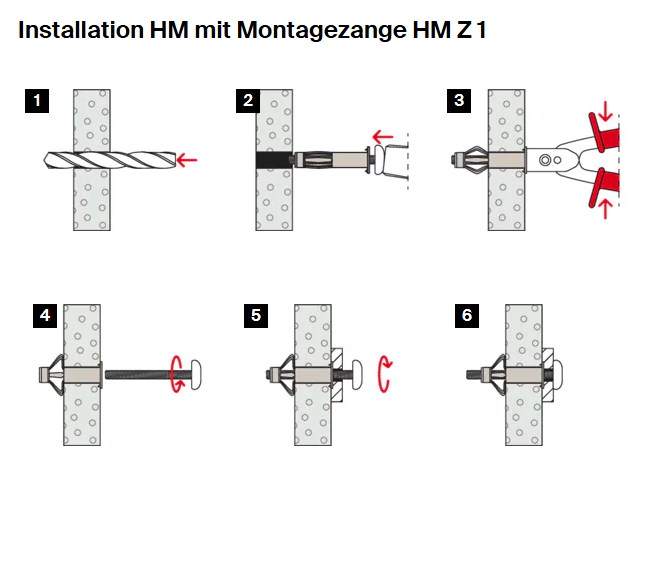 Installation HM mit Montagezange HM Z 1

1

2

3

4

5

6